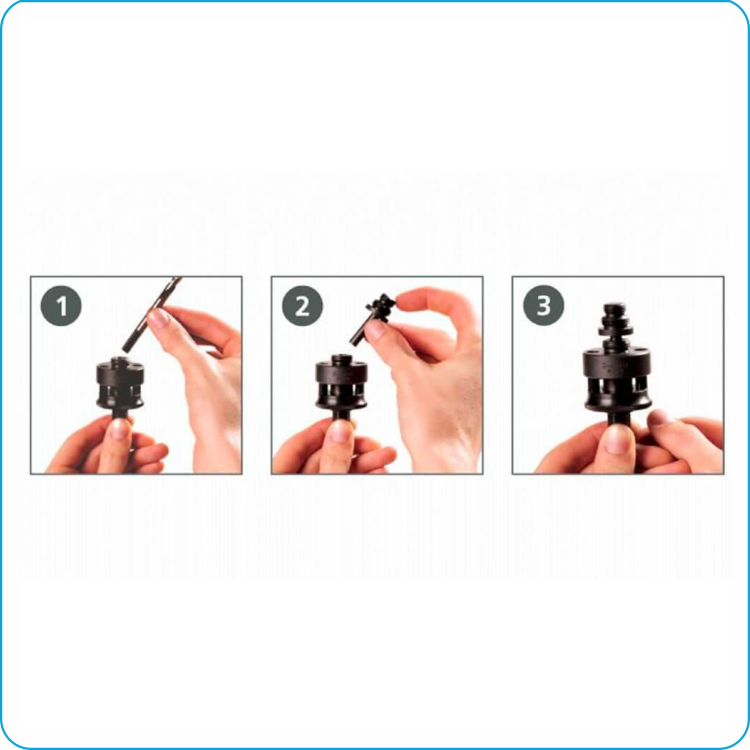 1

2

3